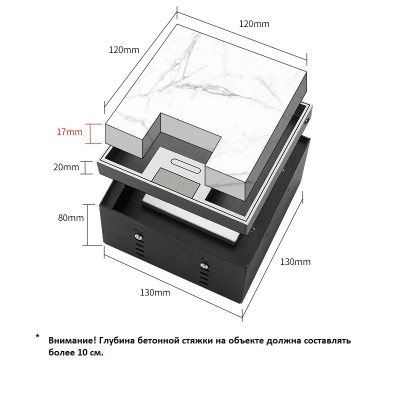 120mm

120mm

17mm

20mm

80mm

130mm

130mm

* Внимание! Глубина бетонной стяжки на объекте должна составлять более 10 см.